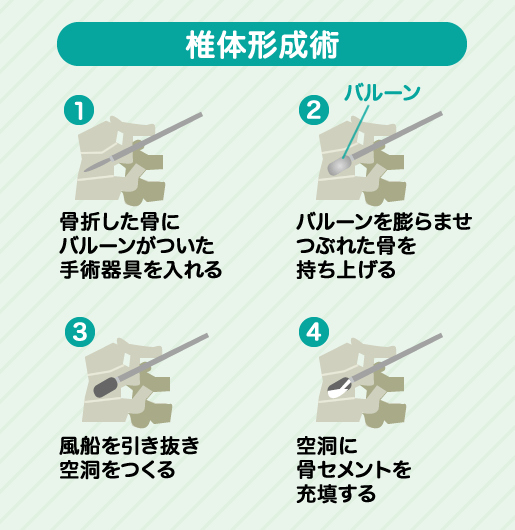 椎体形成術

1
骨折した骨に
バルーンがついた
手術器具を入れる

2
バルーン
バルーンを膨らませ
つぶれた骨を
持ち上げる

3
風船を引き抜き
空洞をつくる

4
空洞に
骨セメントを
充填する